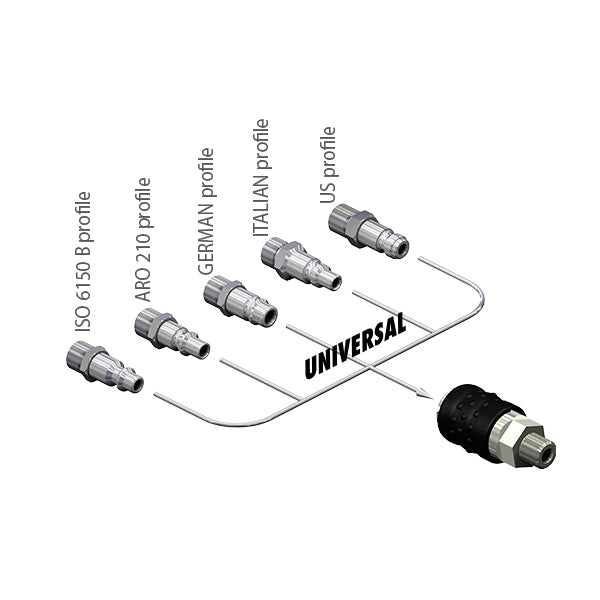 ISO 6150 B profile

ARO 210 profile

GERMAN profile

ITALIAN profile

US profile

UNIVERSAL